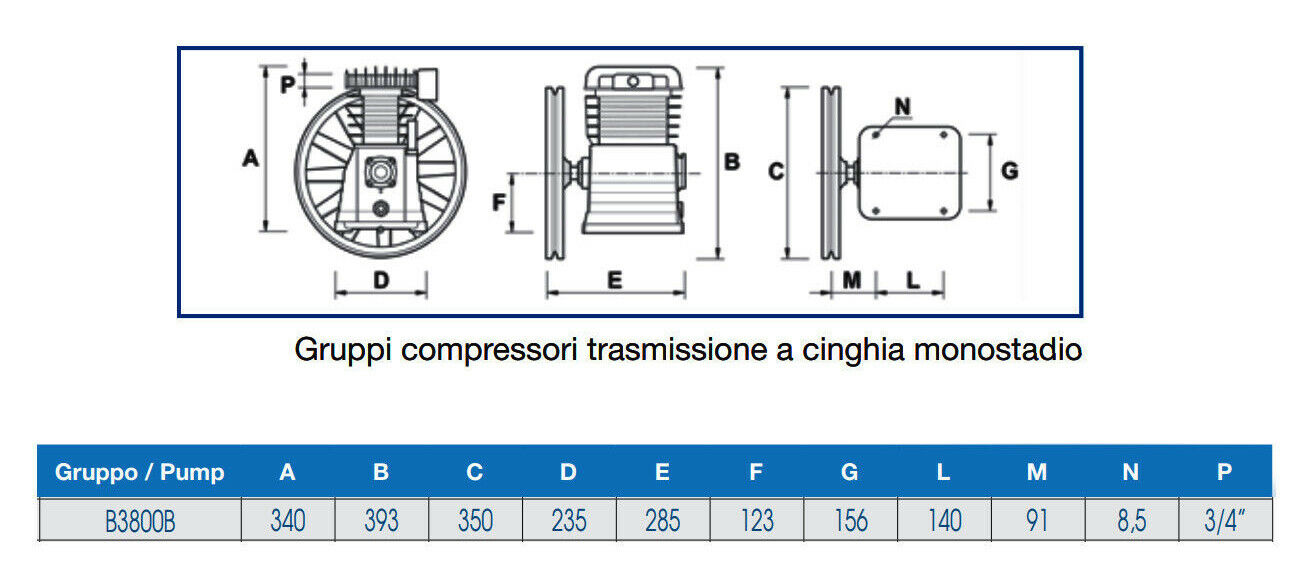 P
A
D
F
E
B
C
N
G
M
L

Gruppi compressori trasmissione a cinghia monostadio

| Gruppo / Pump | A | B | C | D | E | F | G | L | M | N | P |
|---|---|---|---|---|---|---|---|---|---|---|---|
| B3800B | 340 | 393 | 350 | 235 | 285 | 123 | 156 | 140 | 91 | 8,5 | 3/4" |